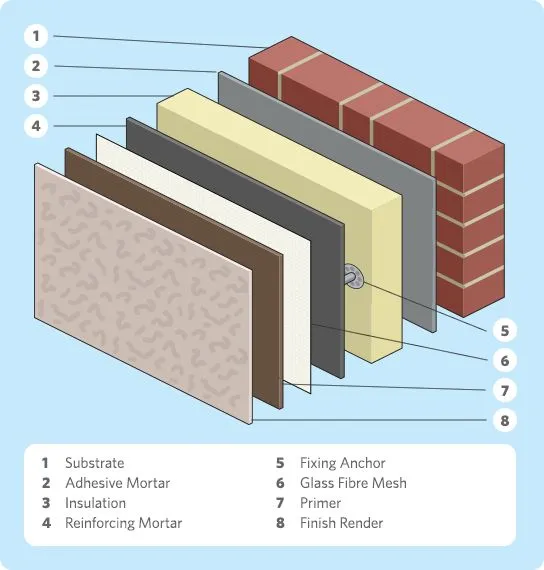 1
2
3
4
5
6
7
8

1 Substrate
2 Adhesive Mortar
3 Insulation
4 Reinforcing Mortar

5 Fixing Anchor
6 Glass Fibre Mesh
7 Primer
8 Finish Render